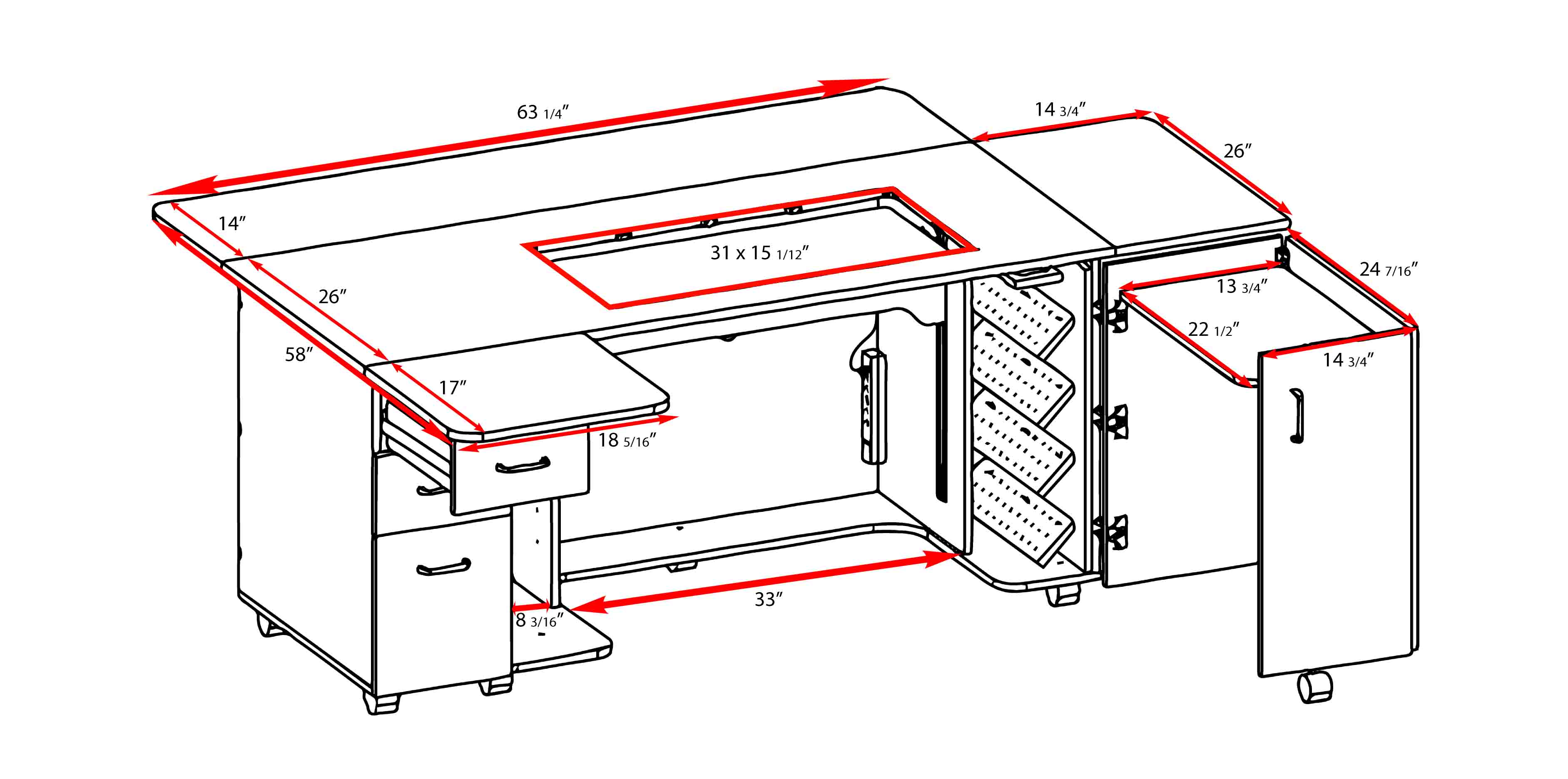 63 1/4″

14 3/4″

26″

14″

31 x 15 1/12″

24 7/16″

13 3/4″

26″

22 1/2″

58″

14 3/4″

17″

18 5/16″

33″

8 3/16″