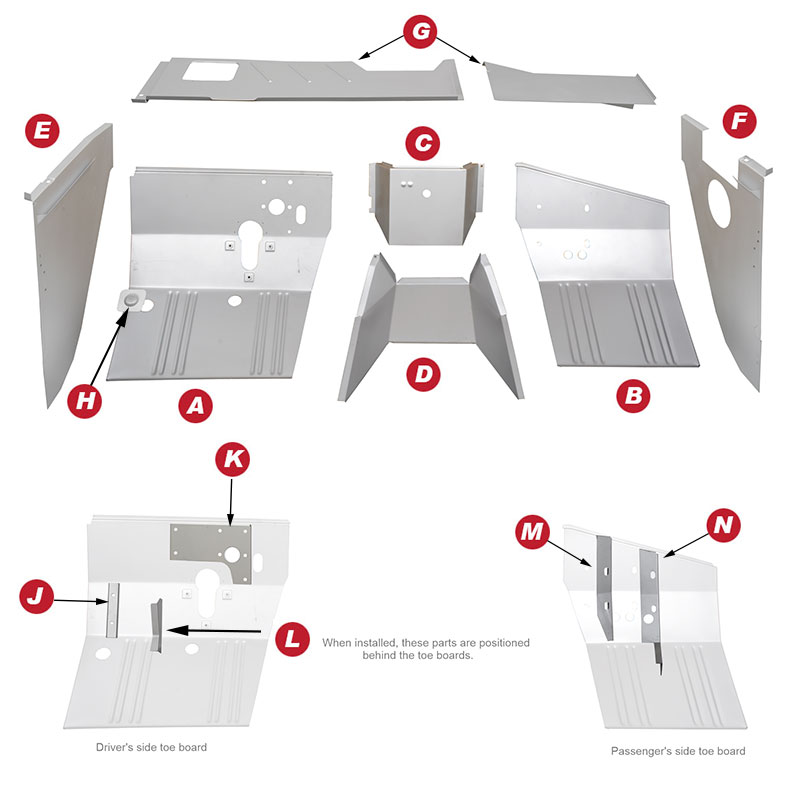 G

E

C

F

H

A

D

B

K

M

N

J

L

When installed, these parts are positioned behind the toe boards.

Driver's side toe board

Passenger's side toe board