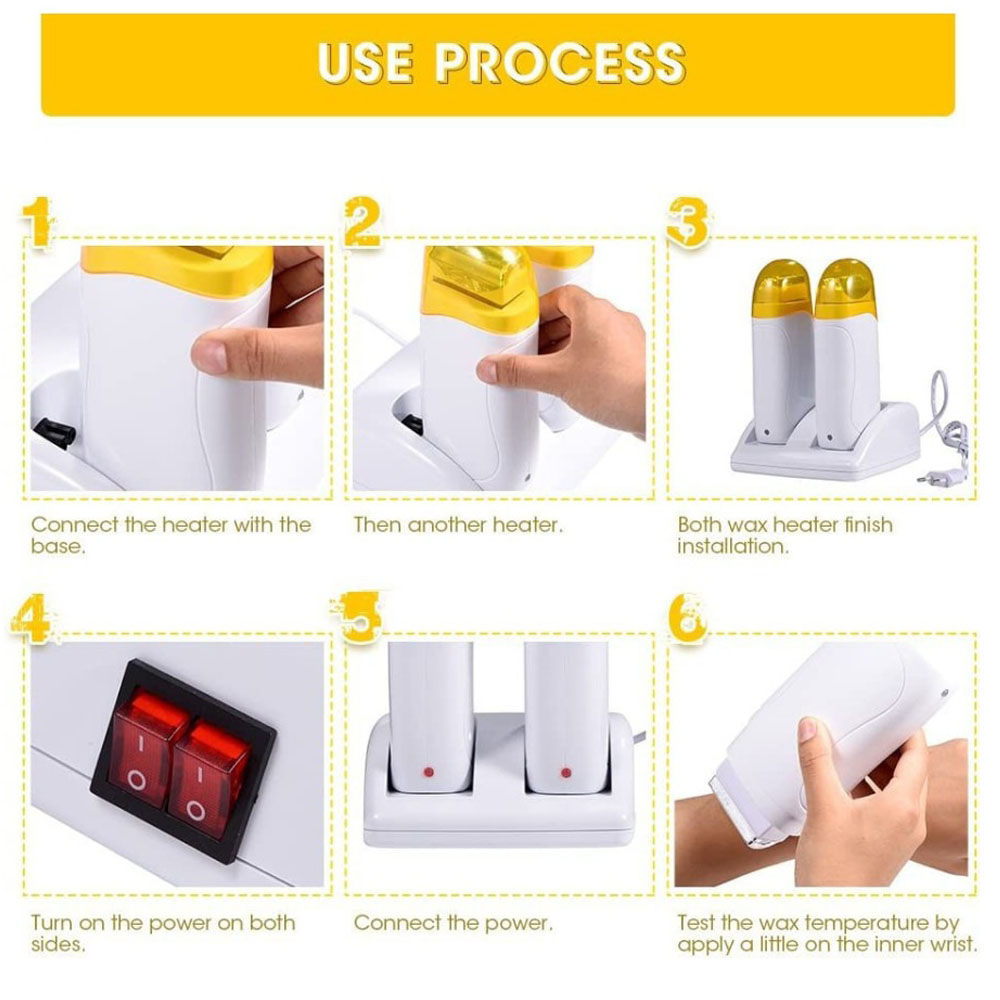 USE PROCESS

1

Connect the heater with the base.

2

Then another heater.

3

Both wax heater finish installation.

4

I O I O

Turn on the power on both sides.

5

Connect the power.

6

Test the wax temperature by apply a little on the inner wrist.