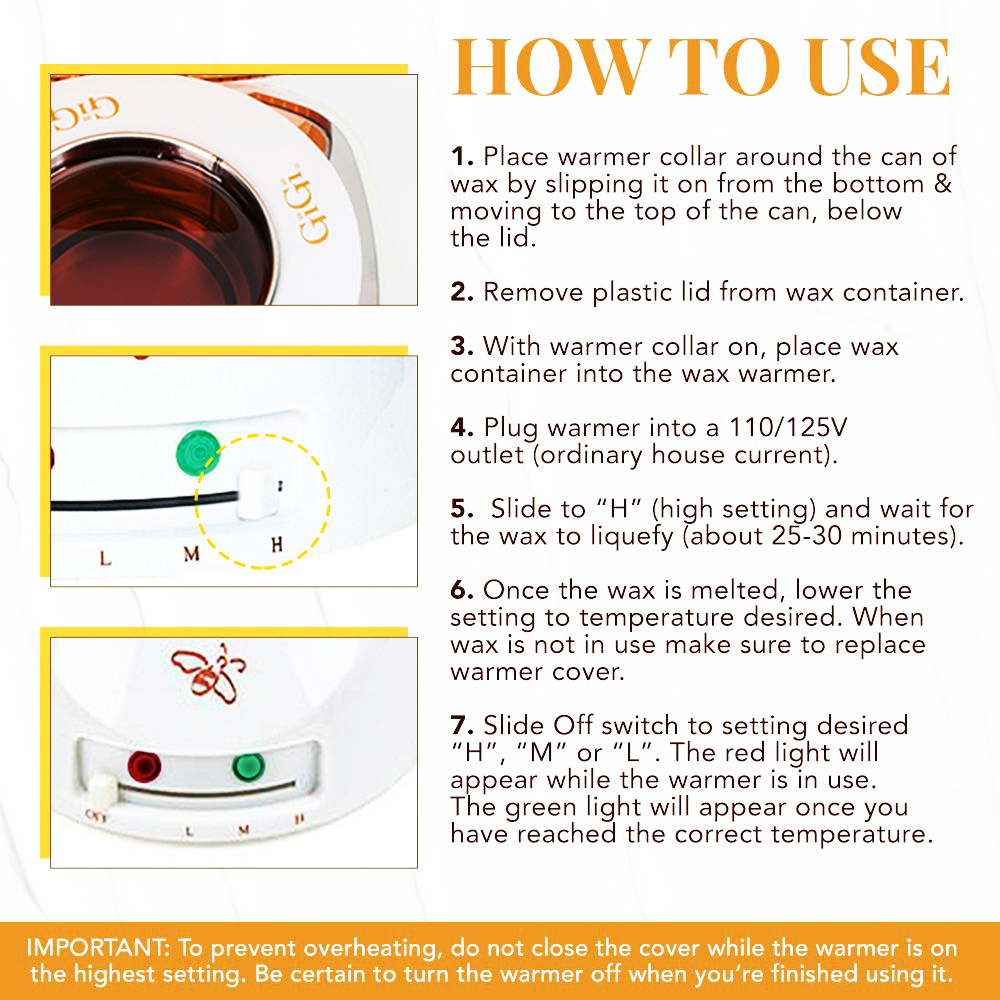 GiGi

GiGi

L M H

Off L M H

HOW TO USE

1. Place warmer collar around the can of wax by slipping it on from the bottom & moving to the top of the can, below the lid.

2. Remove plastic lid from wax container.

3. With warmer collar on, place wax container into the wax warmer.

4. Plug warmer into a 110/125V outlet (ordinary house current).

5. Slide to “H” (high setting) and wait for the wax to liquefy (about 25-30 minutes).

6. Once the wax is melted, lower the setting to temperature desired. When wax is not in use make sure to replace warmer cover.

7. Slide Off switch to setting desired “H”, “M” or “L”. The red light will appear while the warmer is in use. The green light will appear once you have reached the correct temperature.

IMPORTANT: To prevent overheating, do not close the cover while the warmer is on the highest setting. Be certain to turn the warmer off when you’re finished using it.