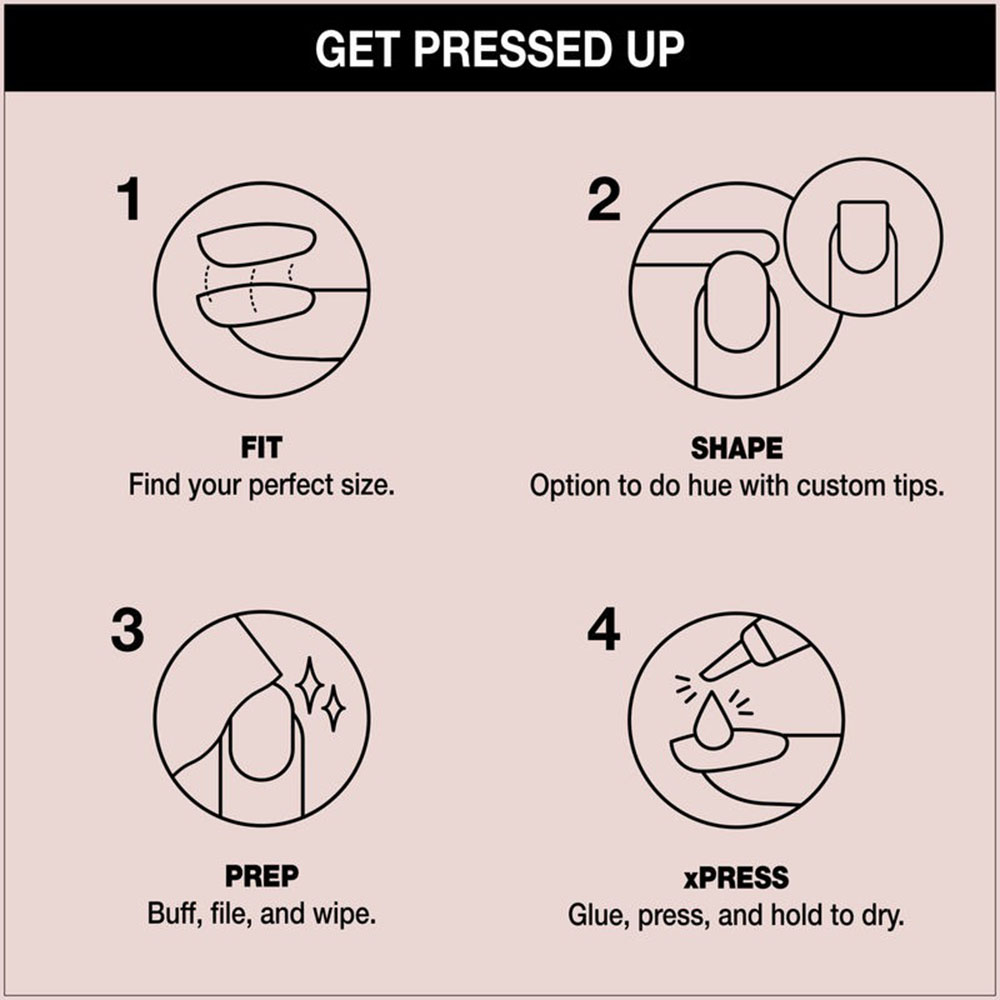 GET PRESSED UP

1

FIT
Find your perfect size.

2

SHAPE
Option to do hue with custom tips.

3

PREP
Buff, file, and wipe.

4

xPRESS
Glue, press, and hold to dry.