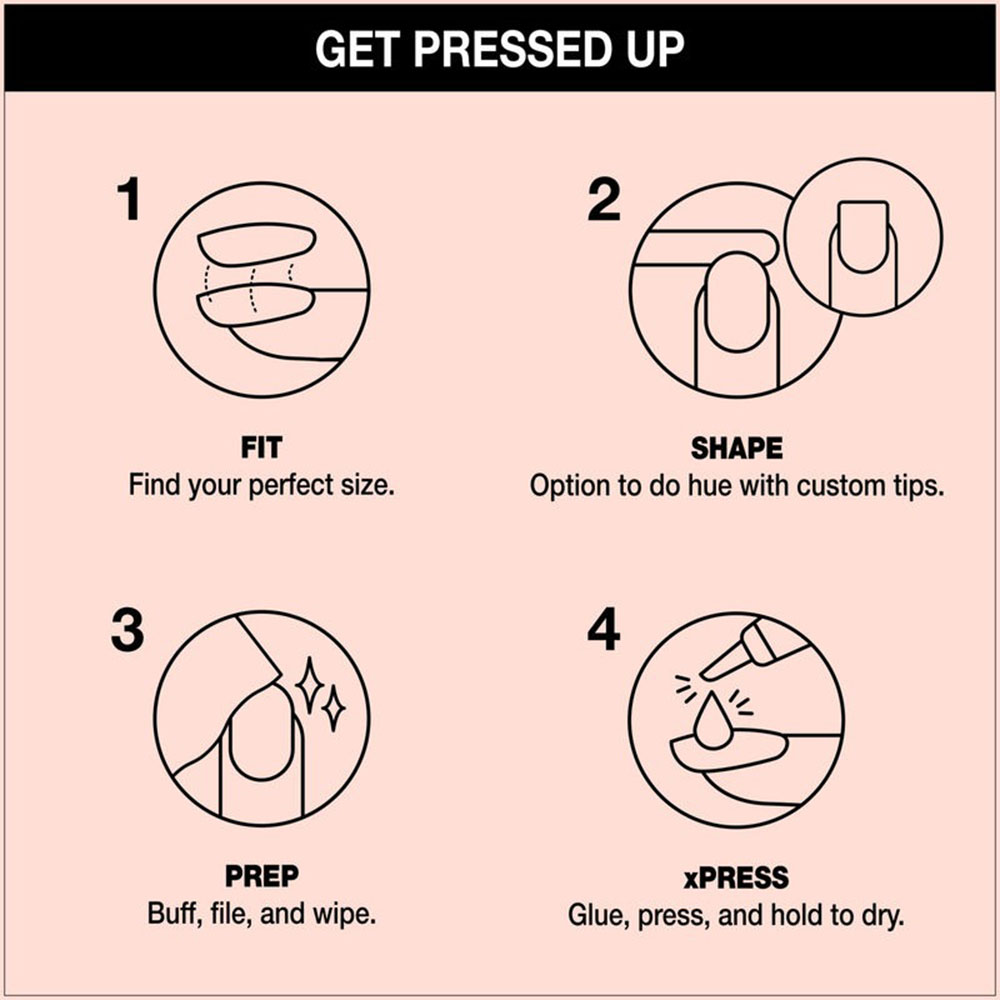 GET PRESSED UP

1

FIT
Find your perfect size.

2

SHAPE
Option to do hue with custom tips.

3

PREP
Buff, file, and wipe.

4

xPRESS
Glue, press, and hold to dry.