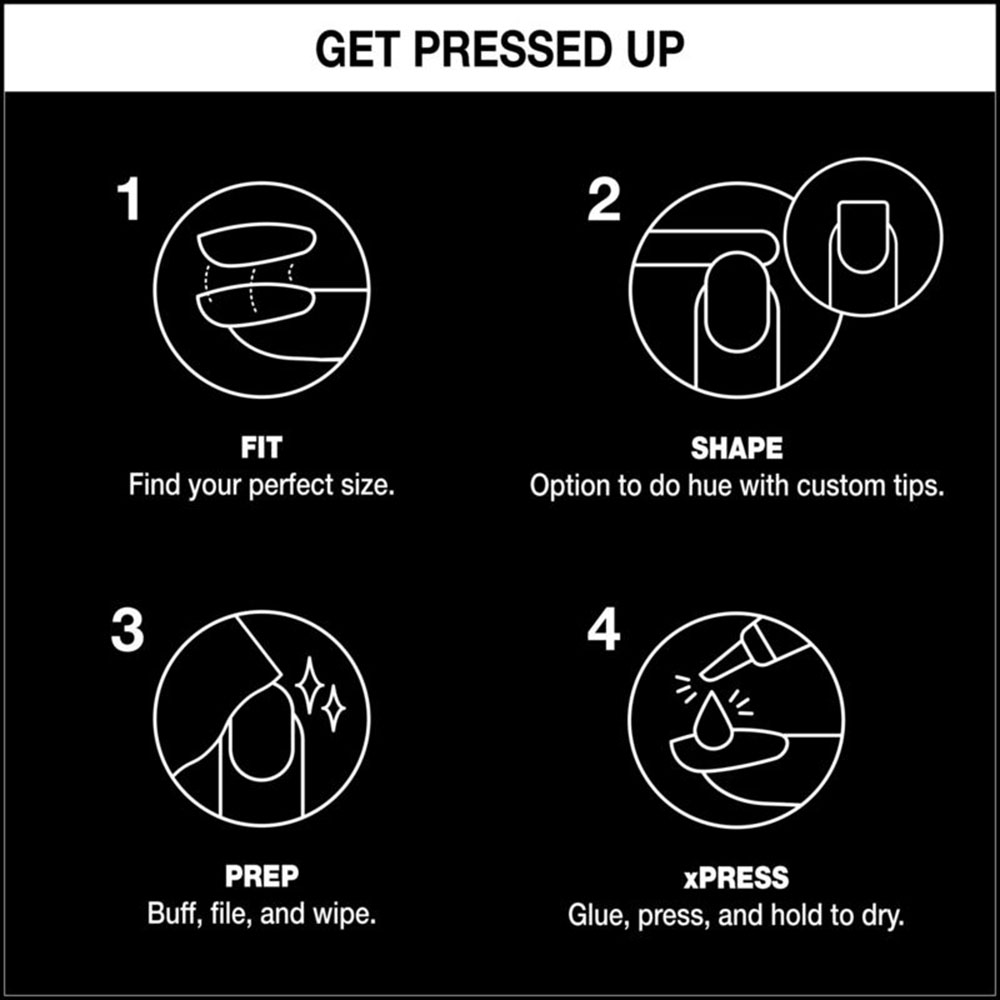 GET PRESSED UP

1

FIT
Find your perfect size.

2

SHAPE
Option to do hue with custom tips.

3

PREP
Buff, file, and wipe.

4

xPRESS
Glue, press, and hold to dry.