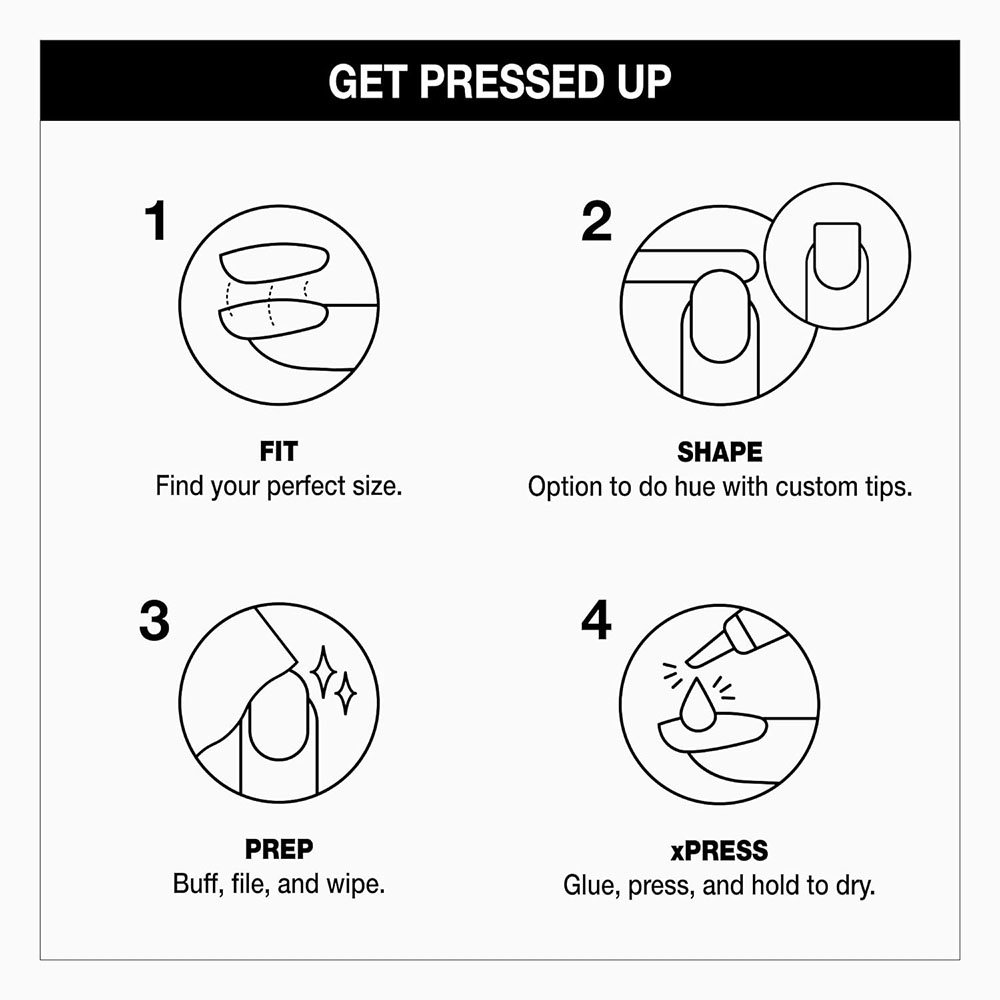 GET PRESSED UP

1

FIT
Find your perfect size.

2

SHAPE
Option to do hue with custom tips.

3

PREP
Buff, file, and wipe.

4

xPRESS
Glue, press, and hold to dry.