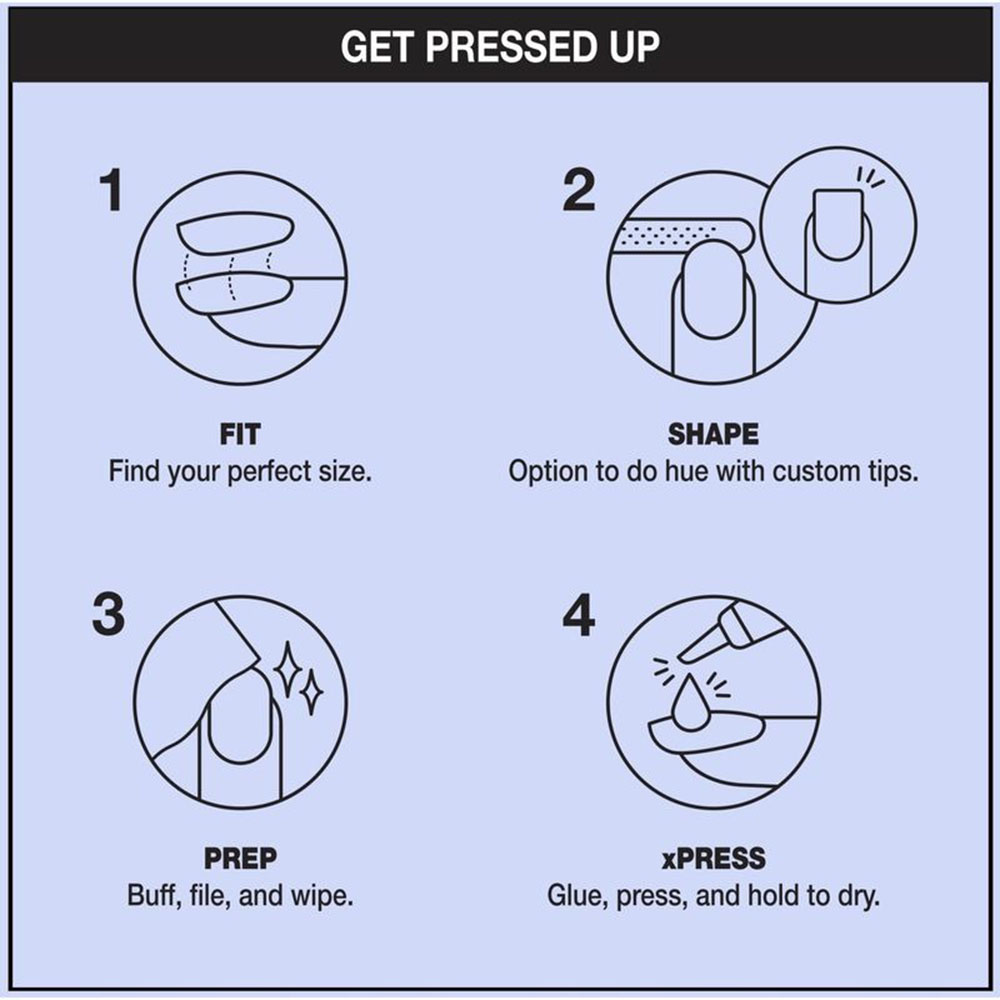 GET PRESSED UP

1

FIT
Find your perfect size.

2

SHAPE
Option to do hue with custom tips.

3

PREP
Buff, file, and wipe.

4

xPRESS
Glue, press, and hold to dry.