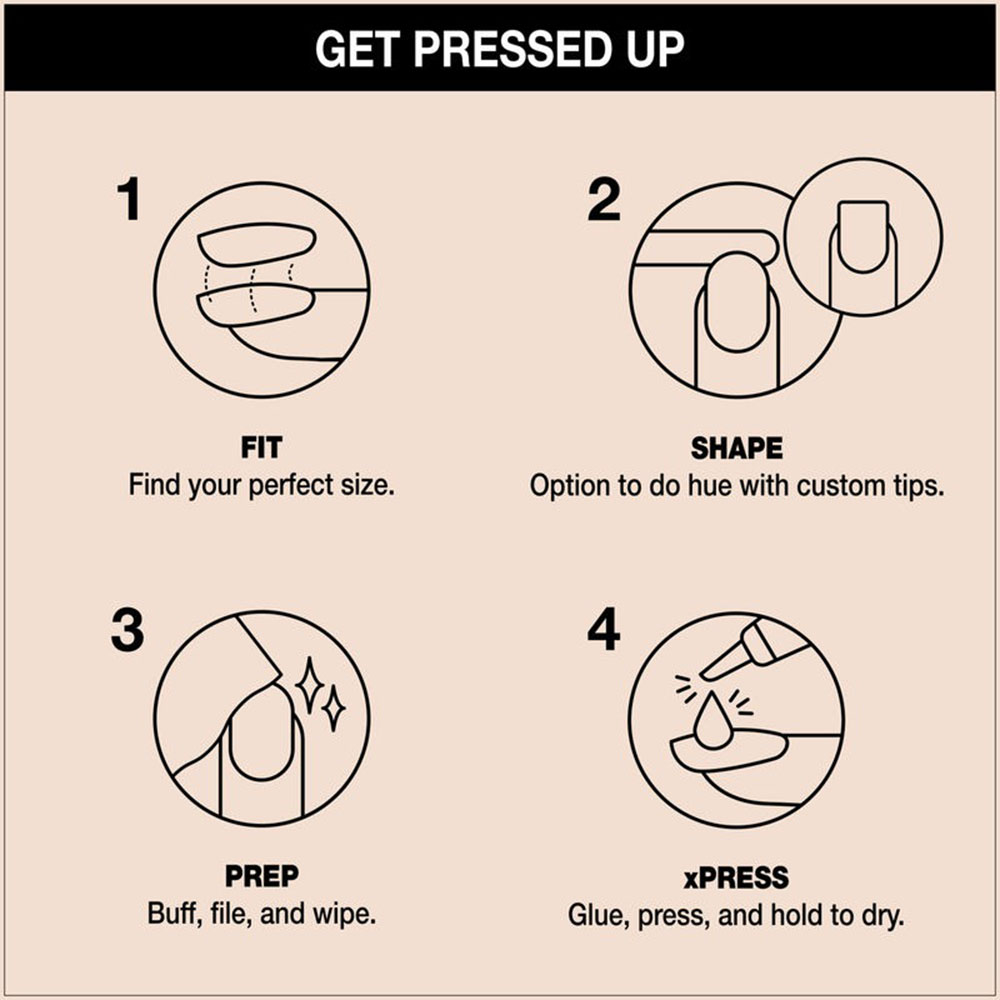 GET PRESSED UP

1

FIT
Find your perfect size.

2

SHAPE
Option to do hue with custom tips.

3

PREP
Buff, file, and wipe.

4

xPRESS
Glue, press, and hold to dry.