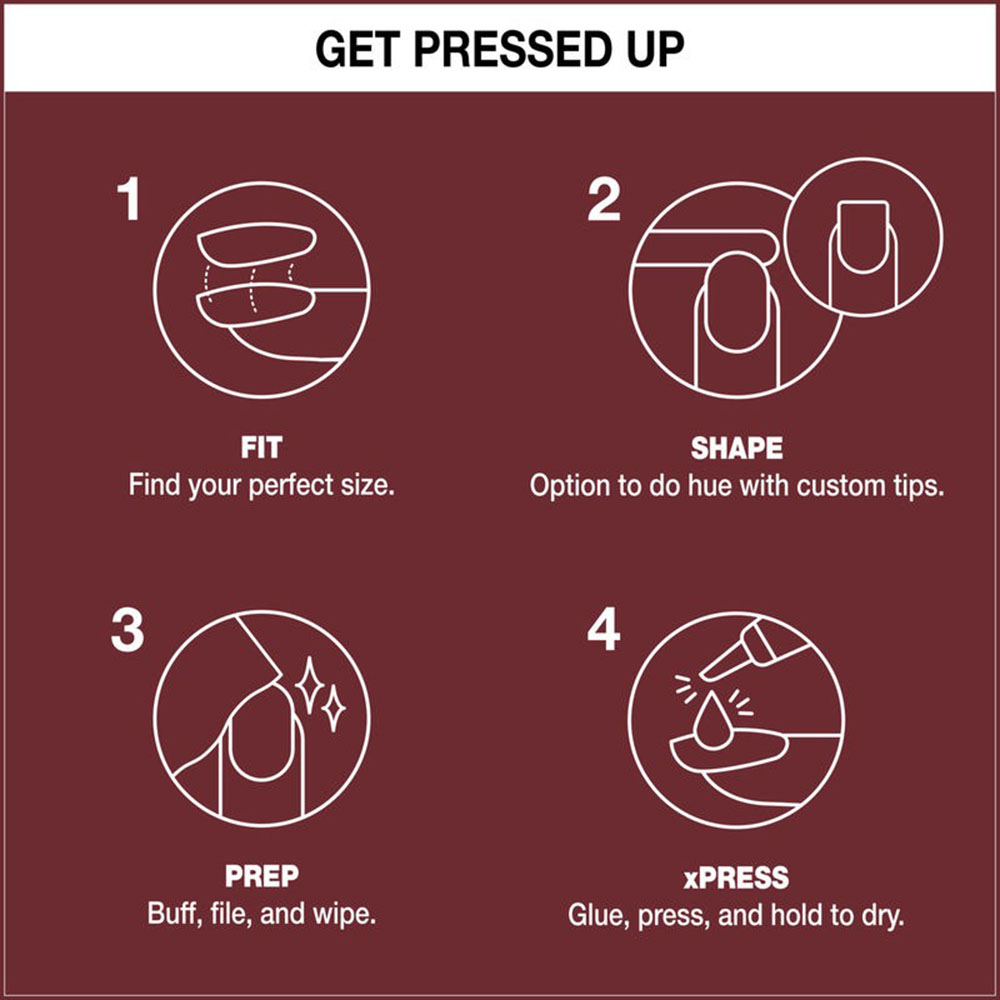 GET PRESSED UP

1

FIT
Find your perfect size.

2

SHAPE
Option to do hue with custom tips.

3

PREP
Buff, file, and wipe.

4

xPRESS
Glue, press, and hold to dry.