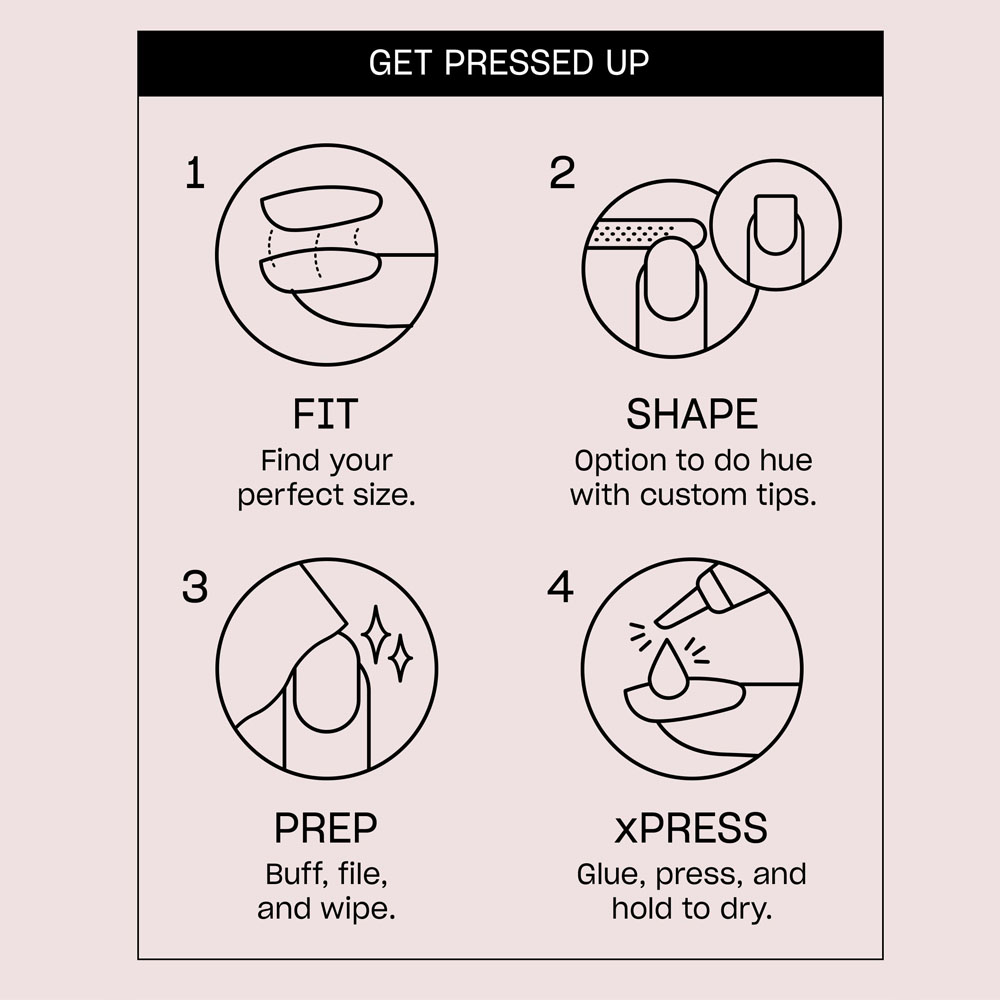 GET PRESSED UP

1

FIT
Find your perfect size.

2

SHAPE
Option to do hue with custom tips.

3

PREP
Buff, file, and wipe.

4

xPRESS
Glue, press, and hold to dry.