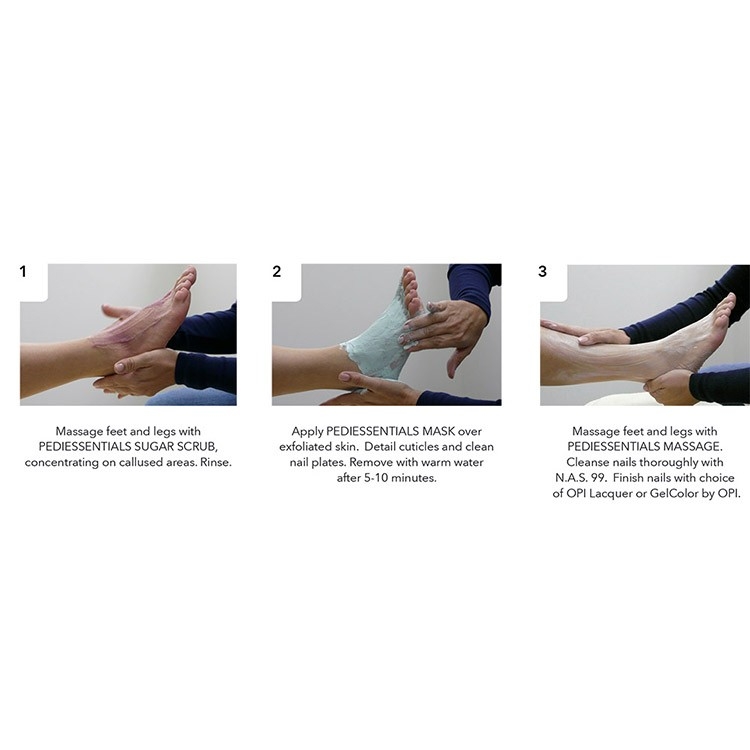 1

Massage feet and legs with PEDIESSENTIALS SUGAR SCRUB, concentrating on callused areas. Rinse.

2

Apply PEDIESSENTIALS MASK over exfoliated skin. Detail cuticles and clean nail plates. Remove with warm water after 5-10 minutes.

3

Massage feet and legs with PEDIESSENTIALS MASSAGE. Cleanse nails thoroughly with N.A.S. 99. Finish nails with choice of OPI Lacquer or GelColor by OPI.