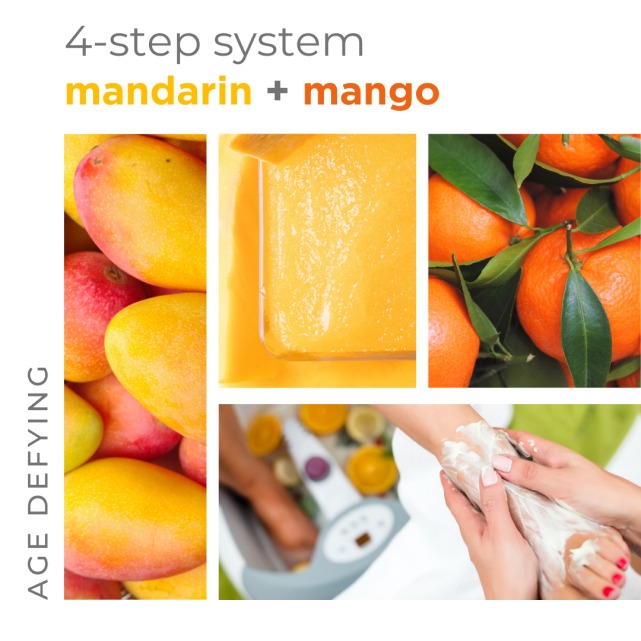 4-step system
mandarin + mango

AGE DEFYING