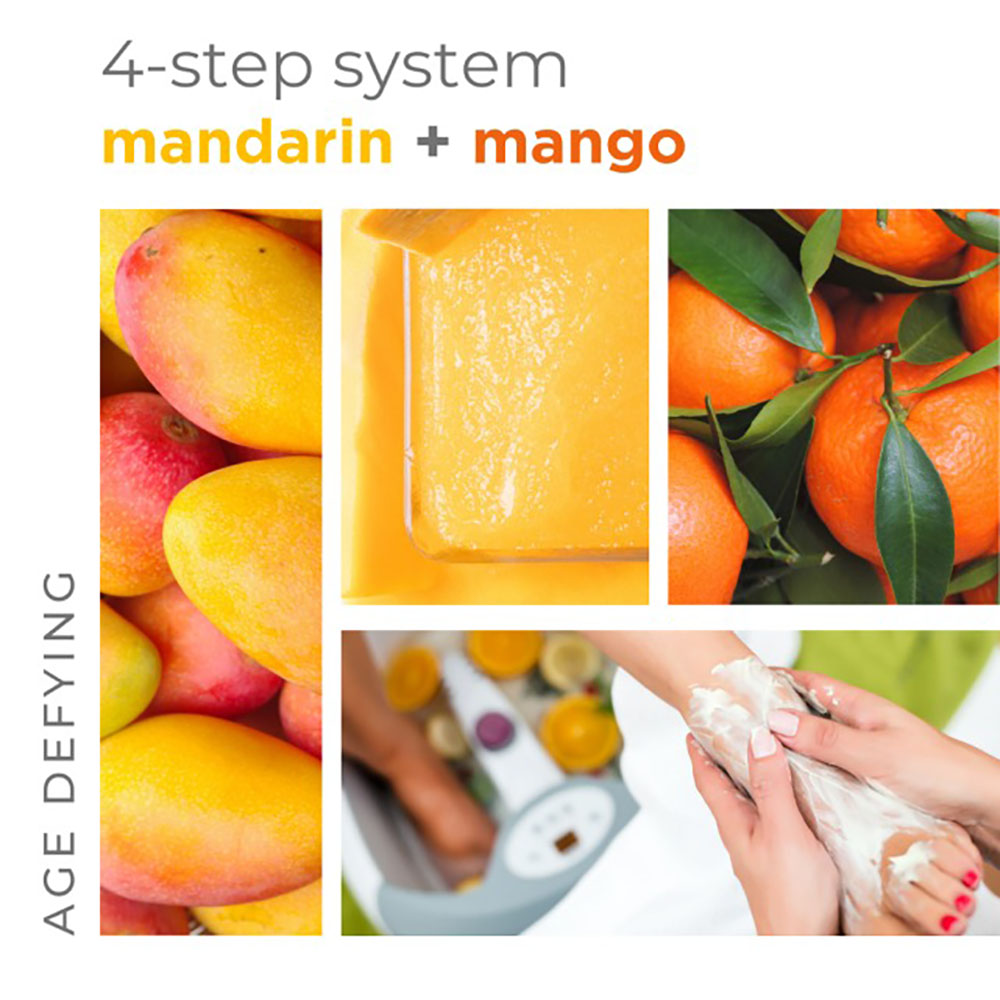 4-step system
mandarin + mango

AGE DEFYING