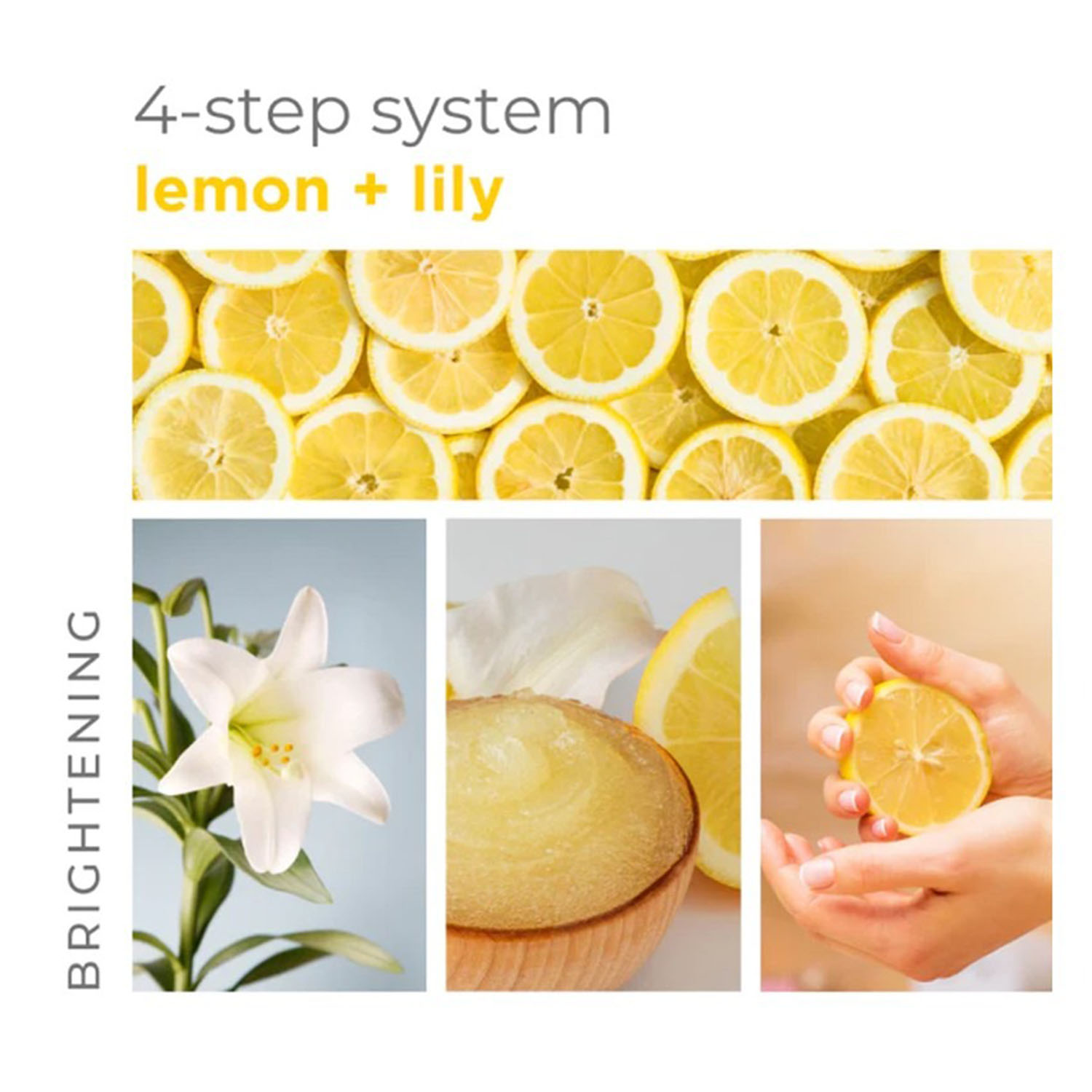 4-step system
lemon + lily

BRIGHTENING