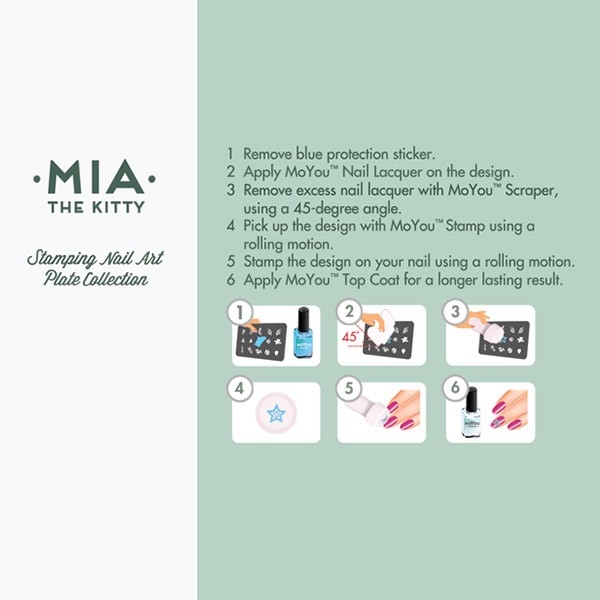 ·MIA·
THE KITTY

Stamping Nail Art Plate Collection

1 Remove blue protection sticker.
2 Apply MoYou™ Nail Lacquer on the design.
3 Remove excess nail lacquer with MoYou™ Scraper, using a 45-degree angle.
4 Pick up the design with MoYou™ Stamp using a rolling motion.
5 Stamp the design on your nail using a rolling motion.
6 Apply MoYou™ Top Coat for a longer lasting result.

1

2

45°

3

4

5

6