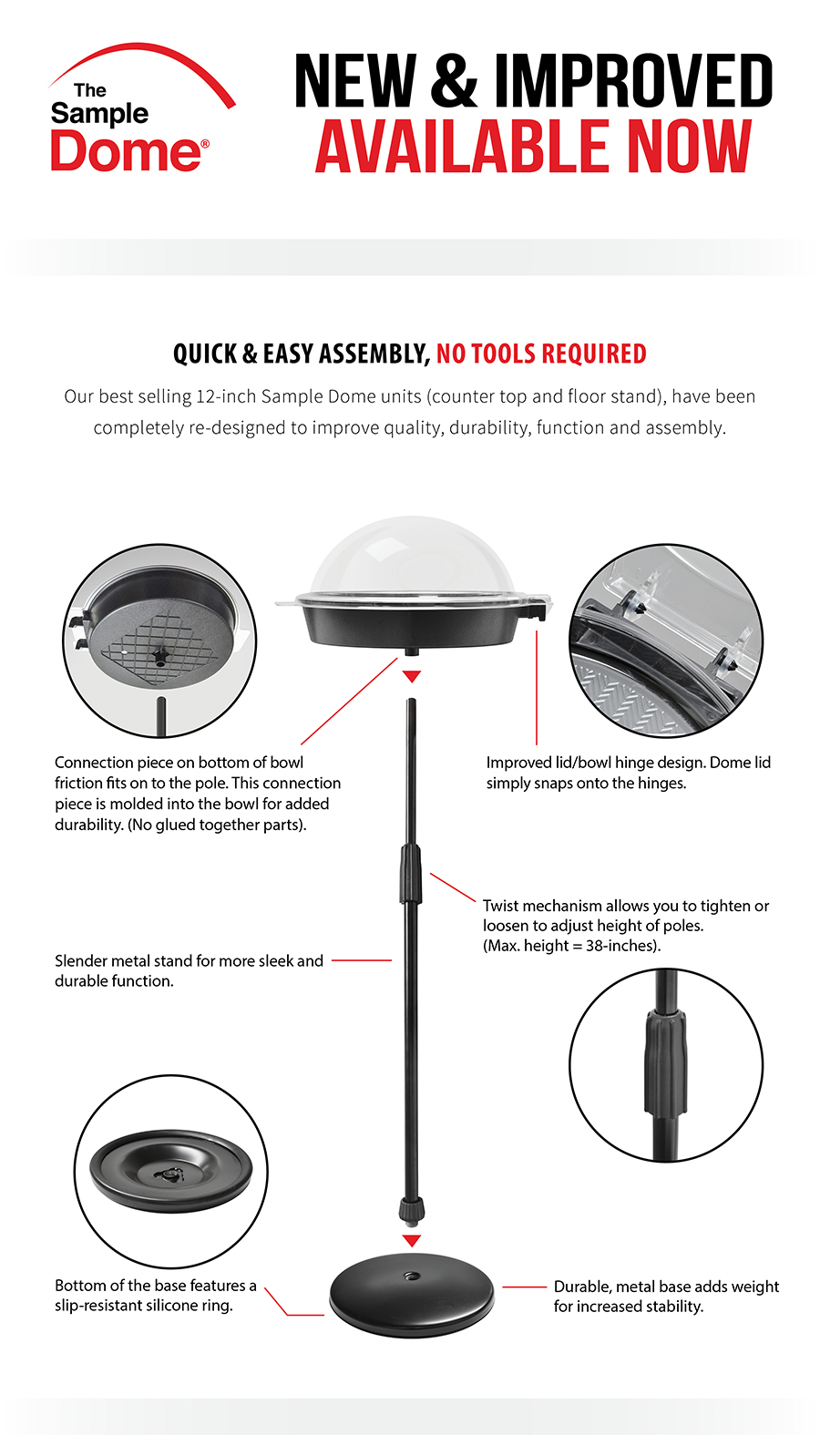 The Sample Dome®

NEW & IMPROVED
AVAILABLE NOW

QUICK & EASY ASSEMBLY, NO TOOLS REQUIRED

Our best selling 12-inch Sample Dome units (counter top and floor stand), have been completely re-designed to improve quality, durability, function and assembly.

Connection piece on bottom of bowl friction fits on to the pole. This connection piece is molded into the bowl for added durability. (No glued together parts).

Improved lid/bowl hinge design. Dome lid simply snaps onto the hinges.

Twist mechanism allows you to tighten or loosen to adjust height of poles. (Max. height = 38-inches).

Slender metal stand for more sleek and durable function.

Bottom of the base features a slip-resistant silicone ring.

Durable, metal base adds weight for increased stability.